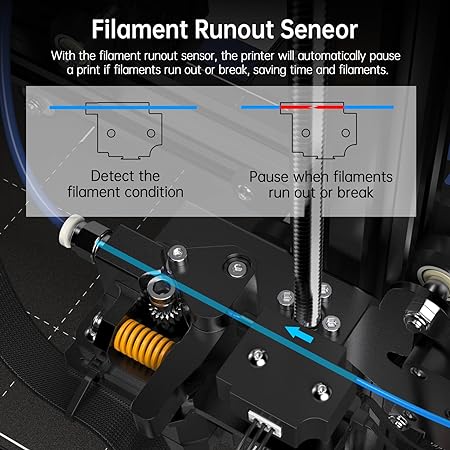 Filament Runout Seneor

With the filament runout sensor, the printer will automatically pause a print if filaments run out or break, saving time and filaments.

Detect the filament condition

Pause when filaments run out or break